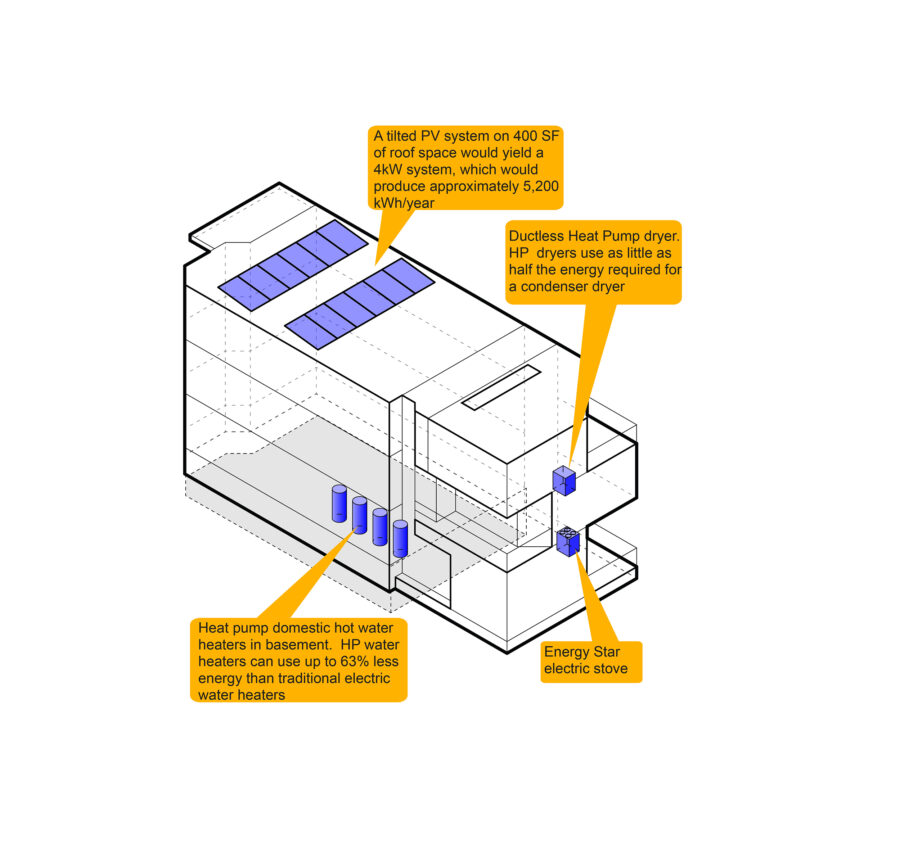 A tilted PV system on 400 SF of roof space would yield a 4kW system, which would produce approximately 5,200 kWh/year

Ductless Heat Pump dryer. HP dryers use as little as half the energy required for a condenser dryer

Heat pump domestic hot water heaters in basement. HP water heaters can use up to 63% less energy than traditional electric water heaters

Energy Star electric stove