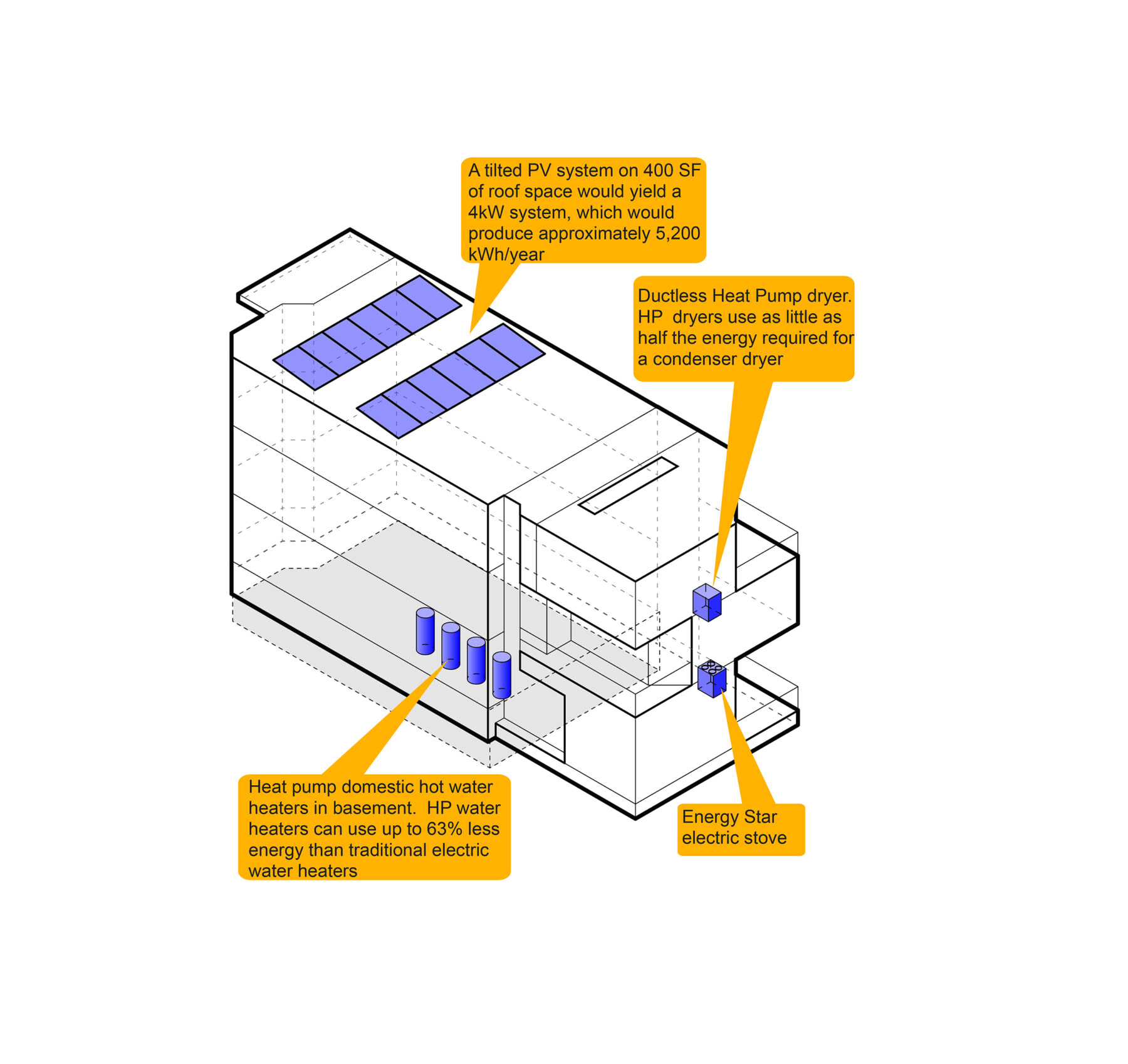 A tilted PV system on 400 SF of roof space would yield a 4kW system, which would produce approximately 5,200 kWh/year

Ductless Heat Pump dryer. HP dryers use as little as half the energy required for a condenser dryer

Heat pump domestic hot water heaters in basement. HP water heaters can use up to 63% less energy than traditional electric water heaters

Energy Star electric stove