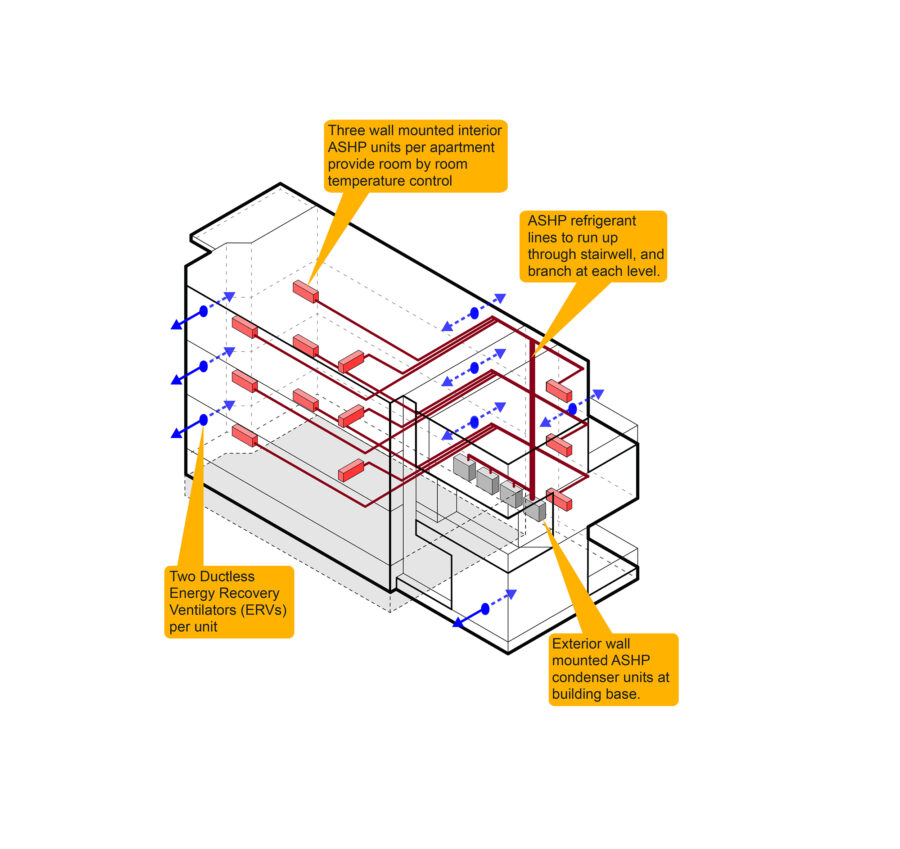 Three wall mounted interior ASHP units per apartment provide room by room temperature control

ASHP refrigerant lines to run up through stairwell, and branch at each level.

Two Ductless Energy Recovery Ventilators (ERVs) per unit

Exterior wall mounted ASHP condenser units at building base.