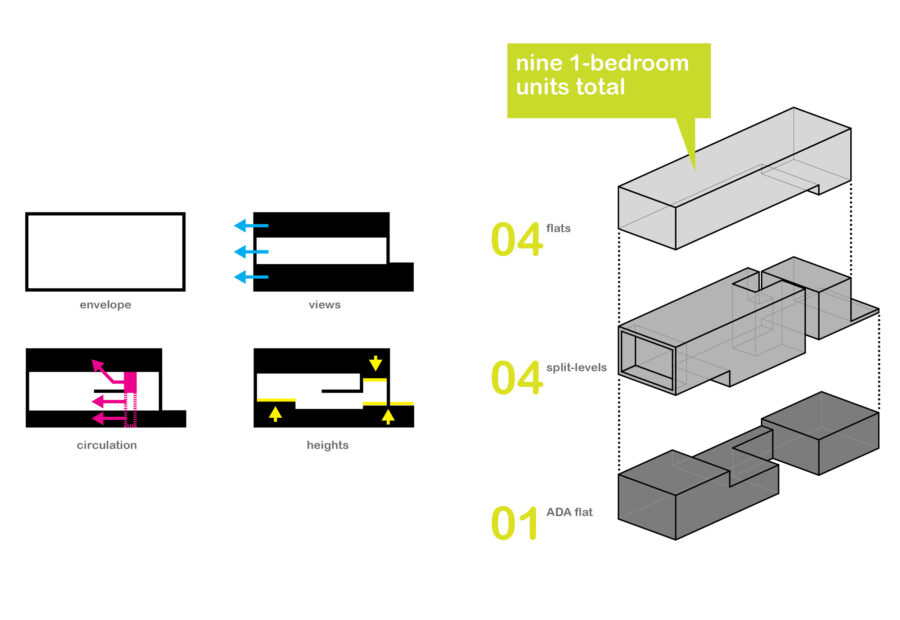 envelope

views

circulation

heights

nine 1-bedroom units total

04 flats

04 split-levels

01 ADA flat