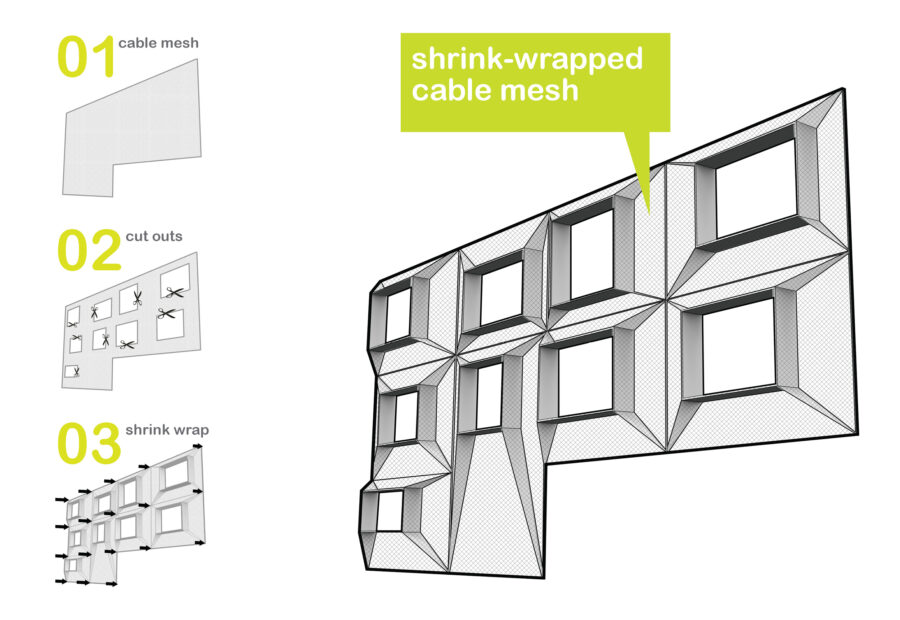 01 cable mesh

02 cut outs

03 shrink wrap

shrink-wrapped cable mesh